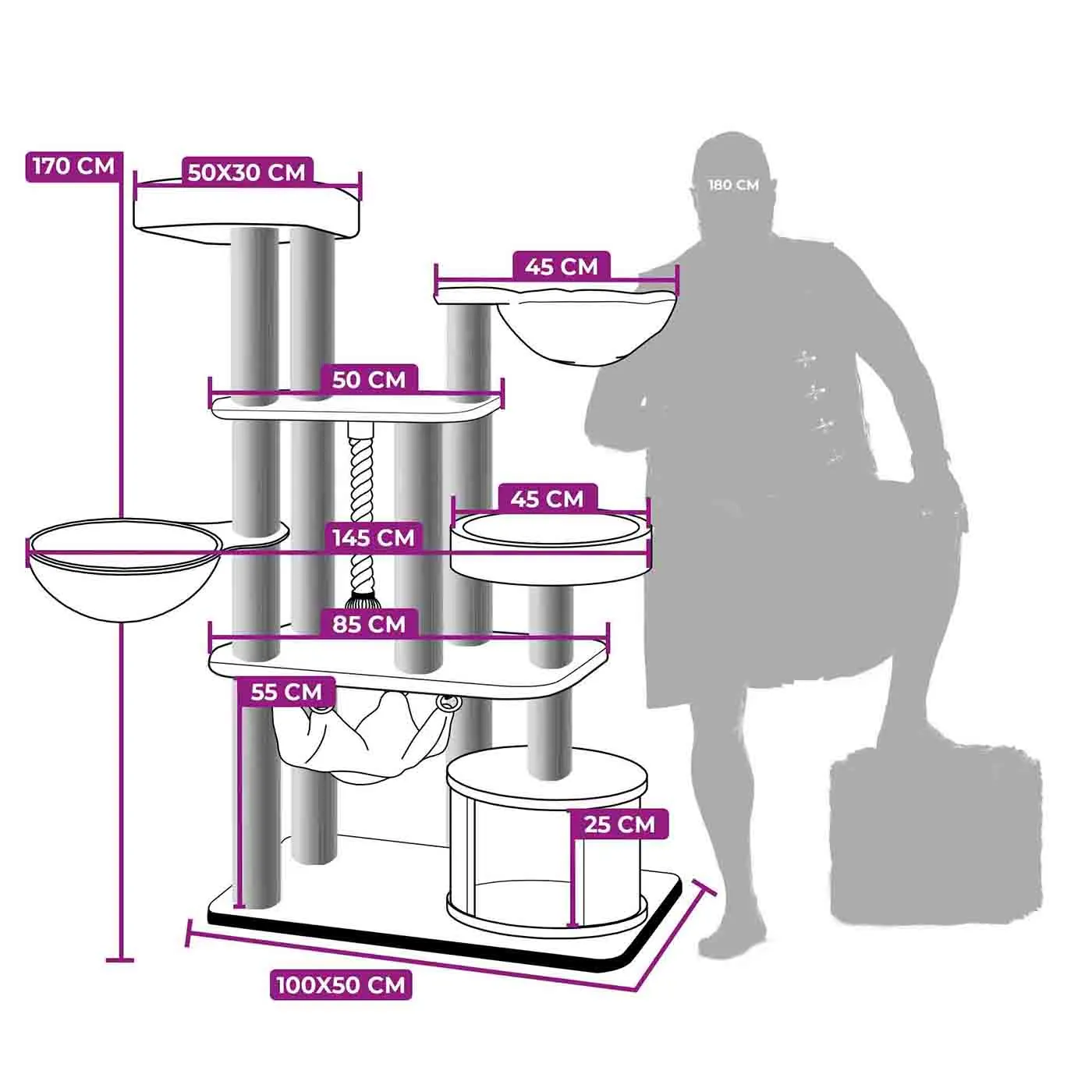 170 CM

50X30 CM

180 CM

45 CM

50 CM

45 CM

145 CM

85 CM

55 CM

25 CM

100X50 CM